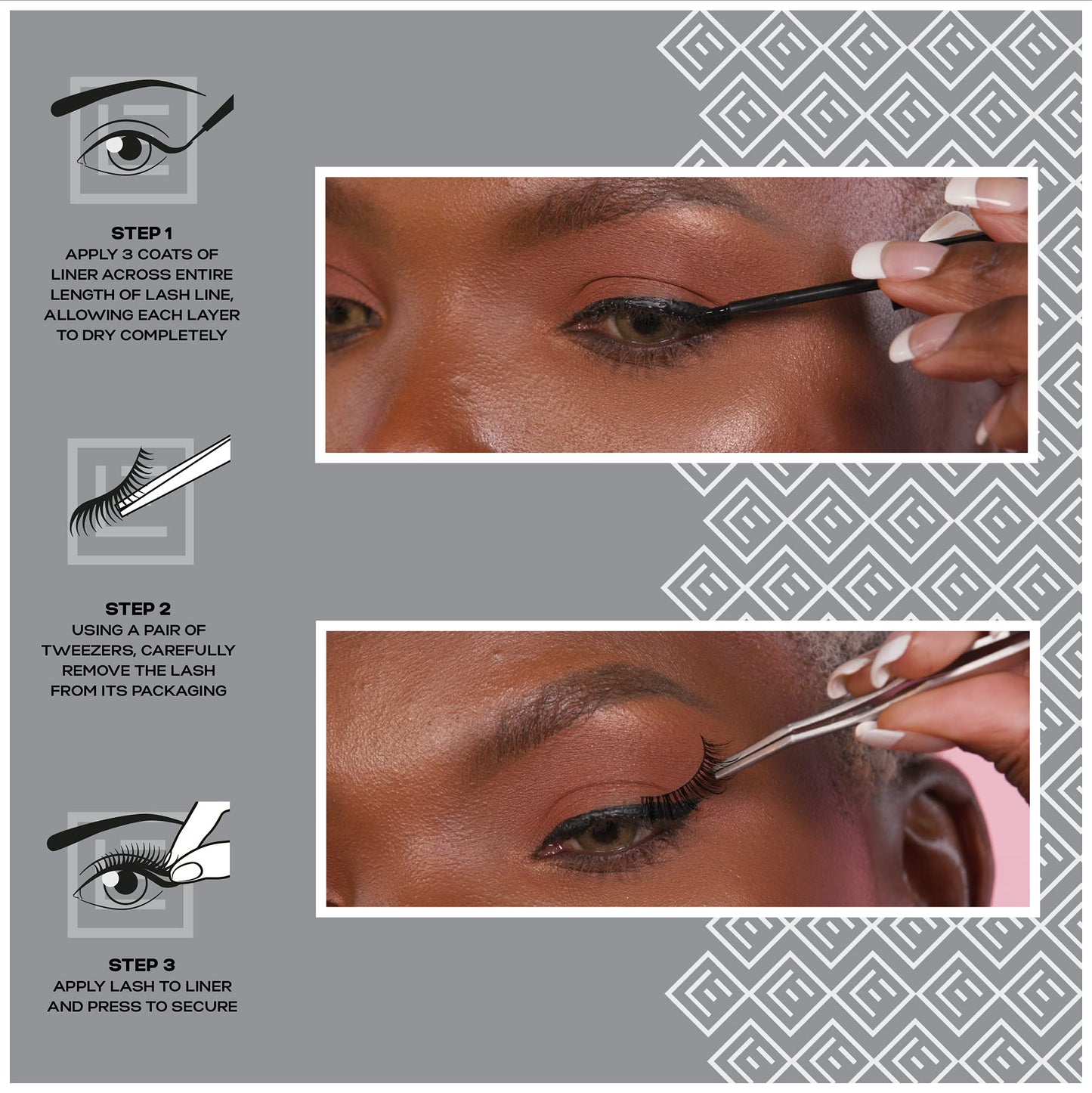 STEP 1
APPLY 3 COATS OF LINER ACROSS ENTIRE LENGTH OF LASH LINE, ALLOWING EACH LAYER TO DRY COMPLETELY

STEP 2
USING A PAIR OF TWEEZERS, CAREFULLY REMOVE THE LASH FROM ITS PACKAGING

STEP 3
APPLY LASH TO LINER AND PRESS TO SECURE